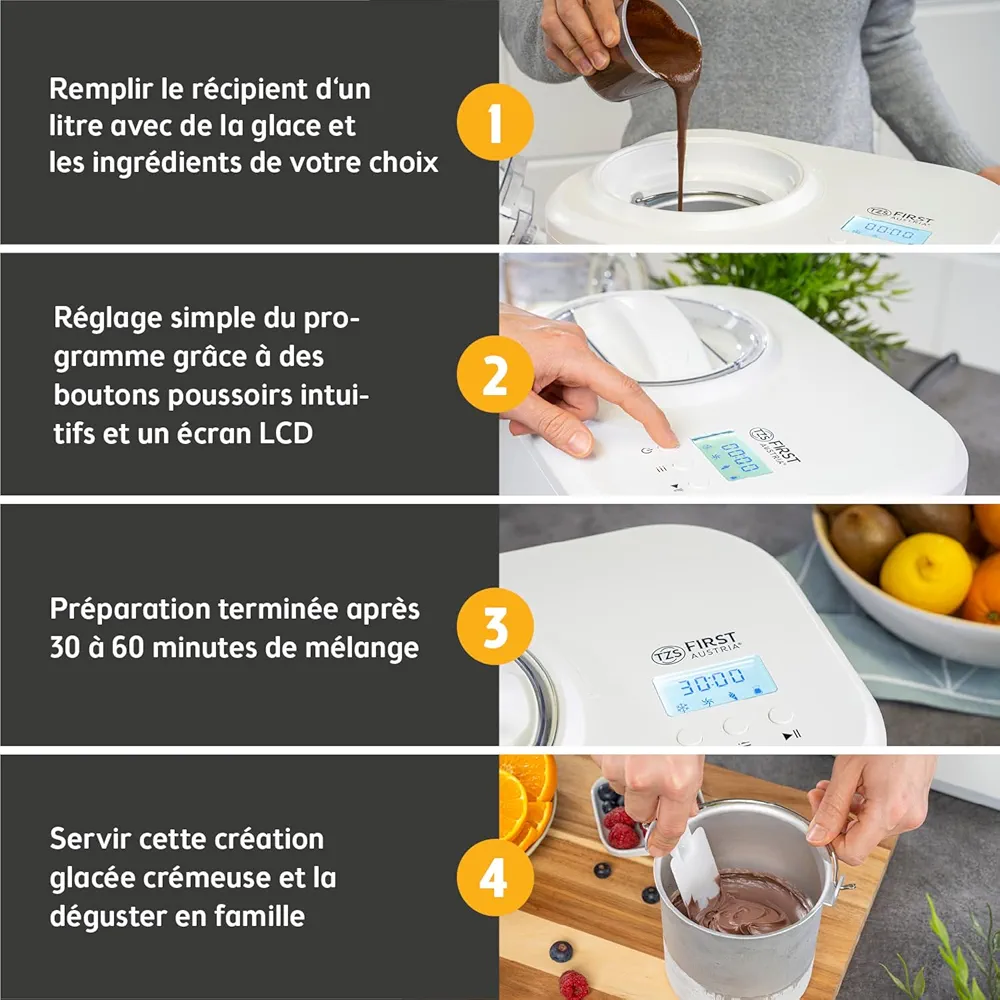 Remplir le récipient d'un litre avec de la glace et les ingrédients de votre choix

1

TZS FIRST AUSTRIA

00:00

Réglage simple du programme grâce à des boutons poussoirs intuitifs et un écran LCD

2

TZS FIRST AUSTRIA

00:00

Préparation terminée après 30 à 60 minutes de mélange

3

TZS FIRST AUSTRIA

30:00

Servir cette création glacée crémeuse et la déguster en famille

4